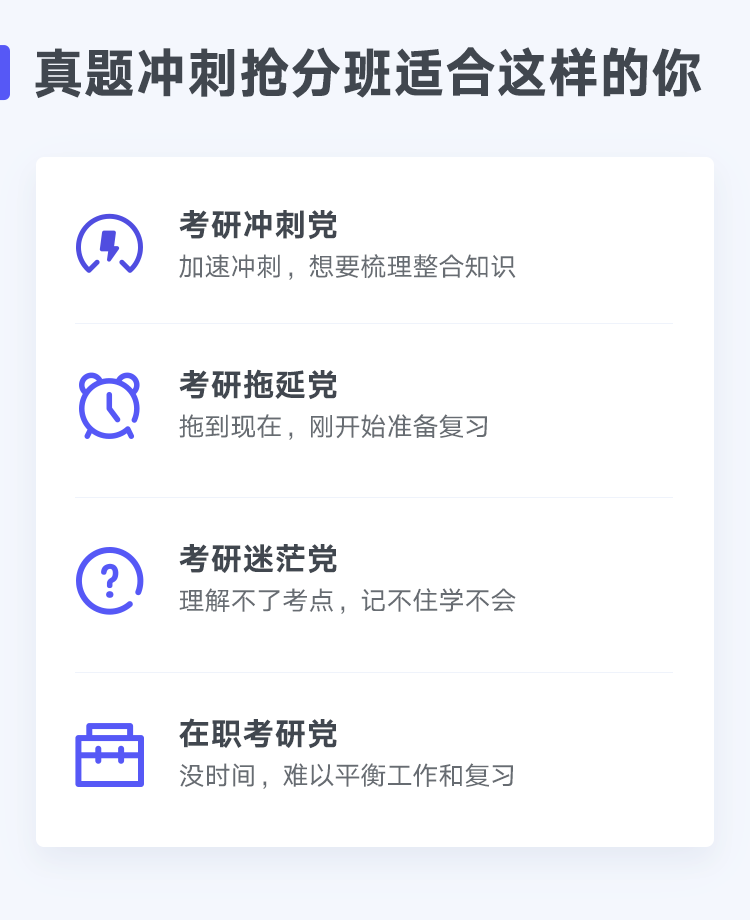 真题冲刺抢分班适合这样的你

考研冲刺党
加速冲刺，想要梳理整合知识

考研拖延党
拖到现在，刚开始准备复习

考研迷茫党
理解不了考点，记不住学不会

在职考研党
没时间，难以平衡工作和复习