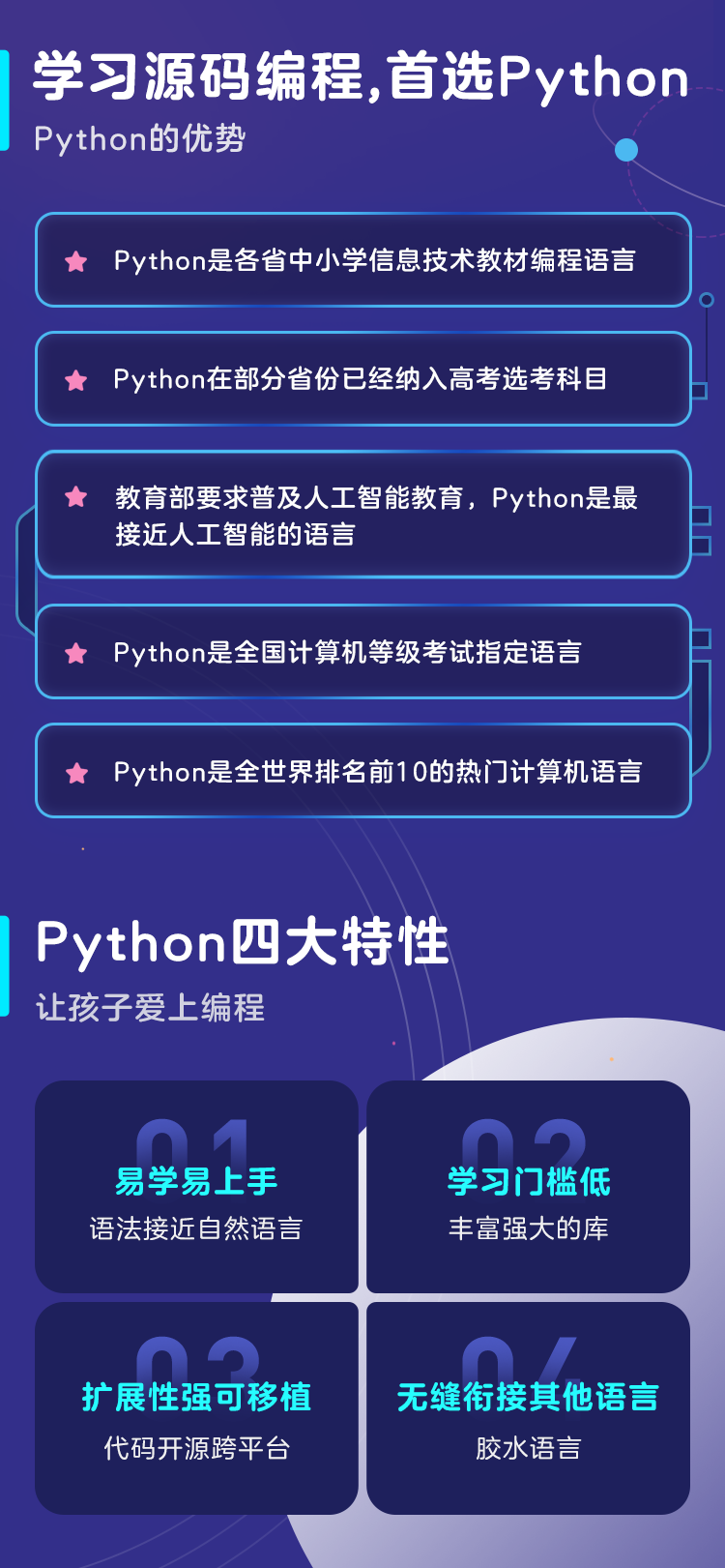 学习源码编程,首选Python
Python的优势

Python是各省中小学信息技术教材编程语言

Python在部分省份已经纳入高考选考科目

教育部要求普及人工智能教育，Python是最接近人工智能的语言

Python是全国计算机等级考试指定语言

Python是全世界排名前10的热门计算机语言

Python四大特性
让孩子爱上编程

01
易学易上手
语法接近自然语言

02
学习门槛低
丰富强大的库

03
扩展性强可移植
代码开源跨平台

04
无缝衔接其他语言
胶水语言