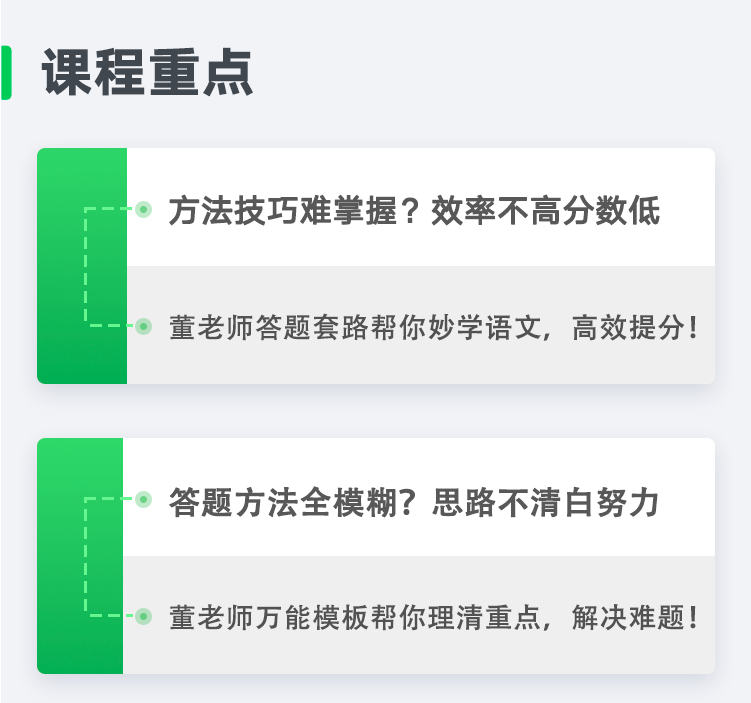 课程重点

方法技巧难掌握？效率不高分数低

董老师答题套路帮你妙学语文，高效提分！

答题方法全模糊？思路不清白努力

董老师万能模板帮你理清重点，解决难题！