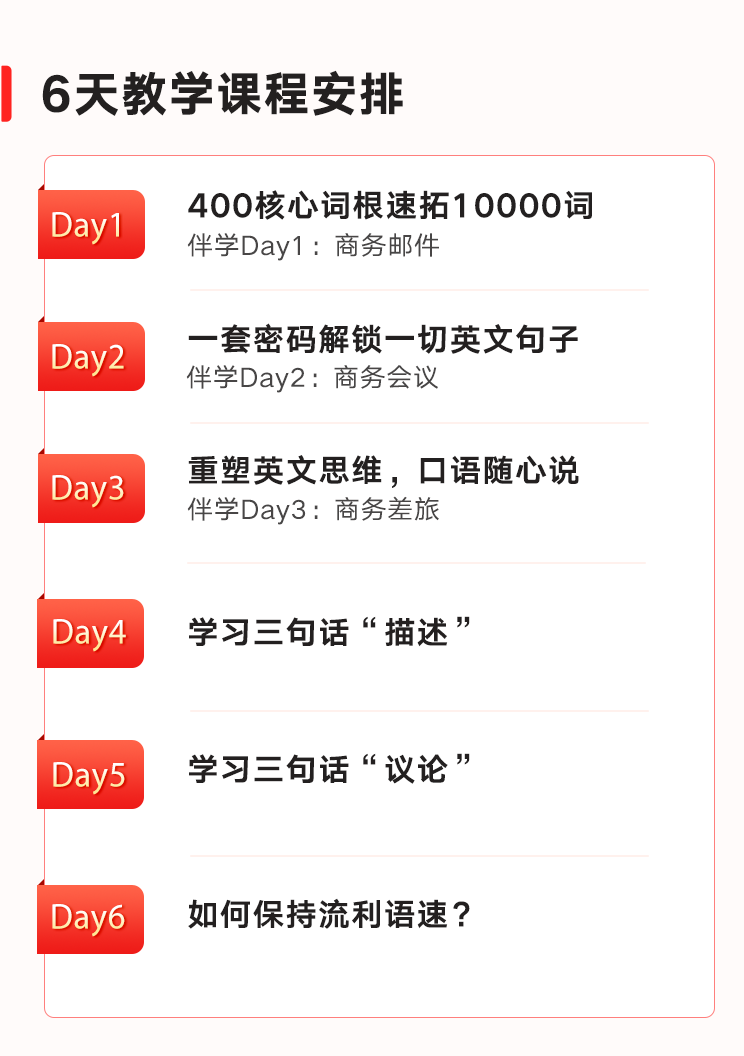 6天教学课程安排

Day1

400核心词根速拓10000词

伴学Day1：商务邮件

Day2

一套密码解锁一切英文句子

伴学Day2：商务会议

Day3

重塑英文思维，口语随心说

伴学Day3：商务差旅

Day4

学习三句话“描述”

Day5

学习三句话“议论”

Day6

如何保持流利语速？