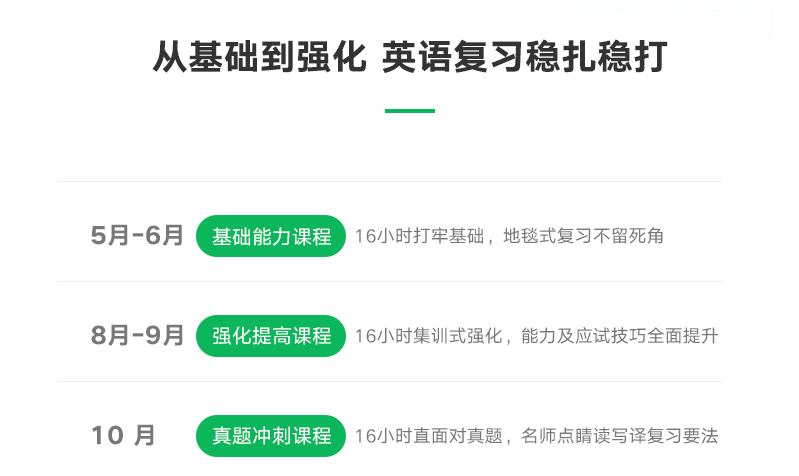 从基础到强化 英语复习稳扎稳打

5月-6月 基础能力课程 16小时打牢基础，地毯式复习不留死角

8月-9月 强化提高课程 16小时集训式强化，能力及应试技巧全面提升

10 月 真题冲刺课程 16小时直面对真题，名师点睛读写译复习要法