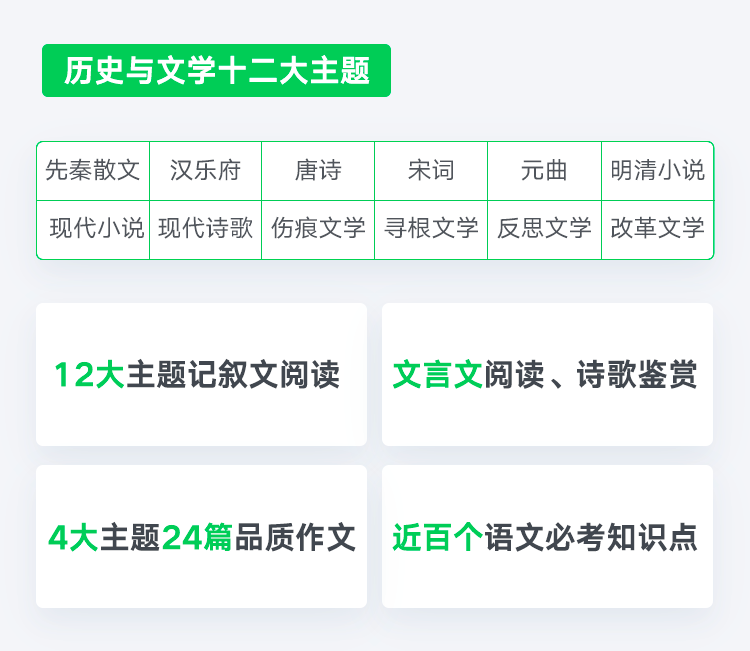 历史与文学十二大主题

| 先秦散文 | 汉乐府 | 唐诗 | 宋词 | 元曲 | 明清小说 |
|---|---|---|---|---|---|
| 现代小说 | 现代诗歌 | 伤痕文学 | 寻根文学 | 反思文学 | 改革文学 |

12大主题记叙文阅读

文言文阅读、诗歌鉴赏

4大主题24篇品质作文

近百个语文必考知识点