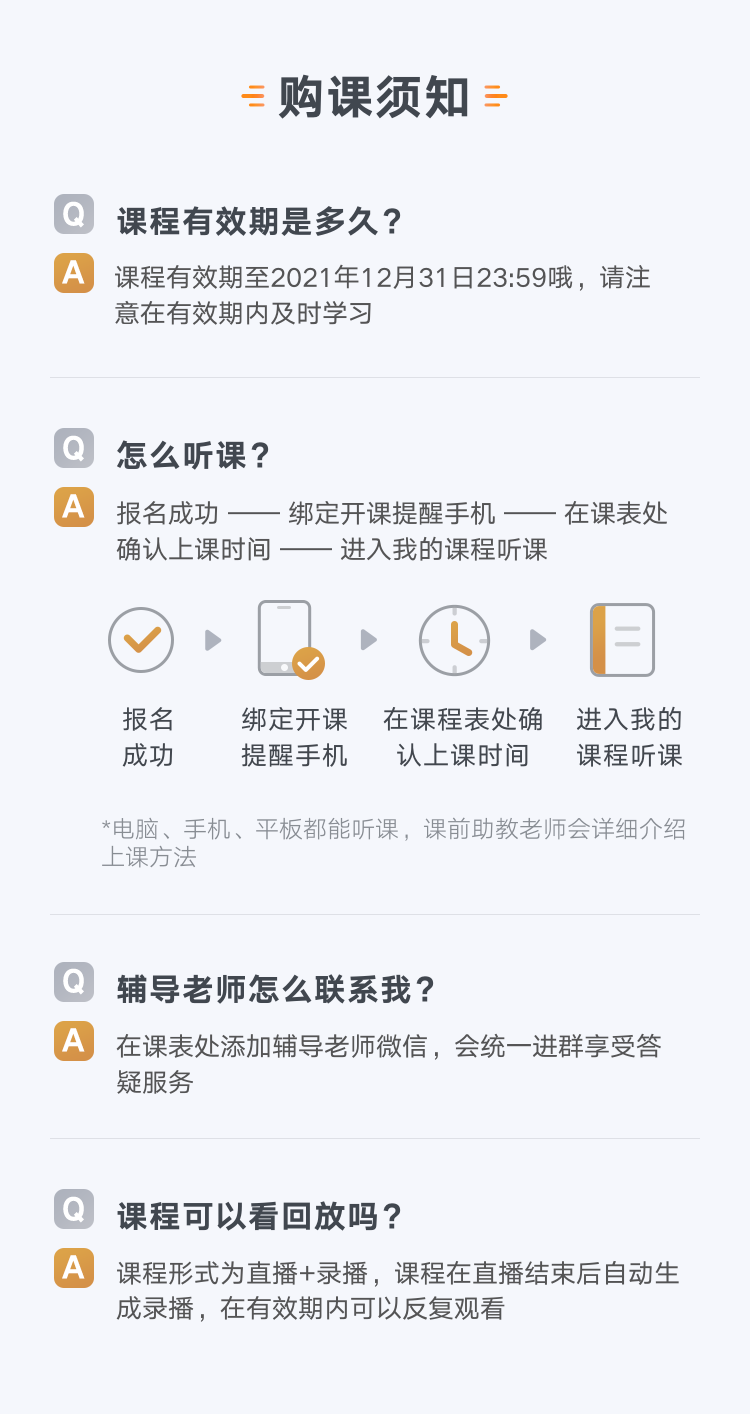 购课须知

Q
课程有效期是多久?

A
课程有效期至2021年12月31日23:59哦，请注意在有效期内及时学习

Q
怎么听课?

A
报名成功 —— 绑定开课提醒手机 —— 在课表处确认上课时间 —— 进入我的课程听课

报名
成功

绑定开课
提醒手机

在课程表处确
认上课时间

进入我的
课程听课

*电脑、手机、平板都能听课，课前助教老师会详细介绍上课方法

Q
辅导老师怎么联系我?

A
在课表处添加辅导老师微信，会统一进群享受答疑服务

Q
课程可以看回放吗?

A
课程形式为直播+录播，课程在直播结束后自动生成录播，在有效期内可以反复观看