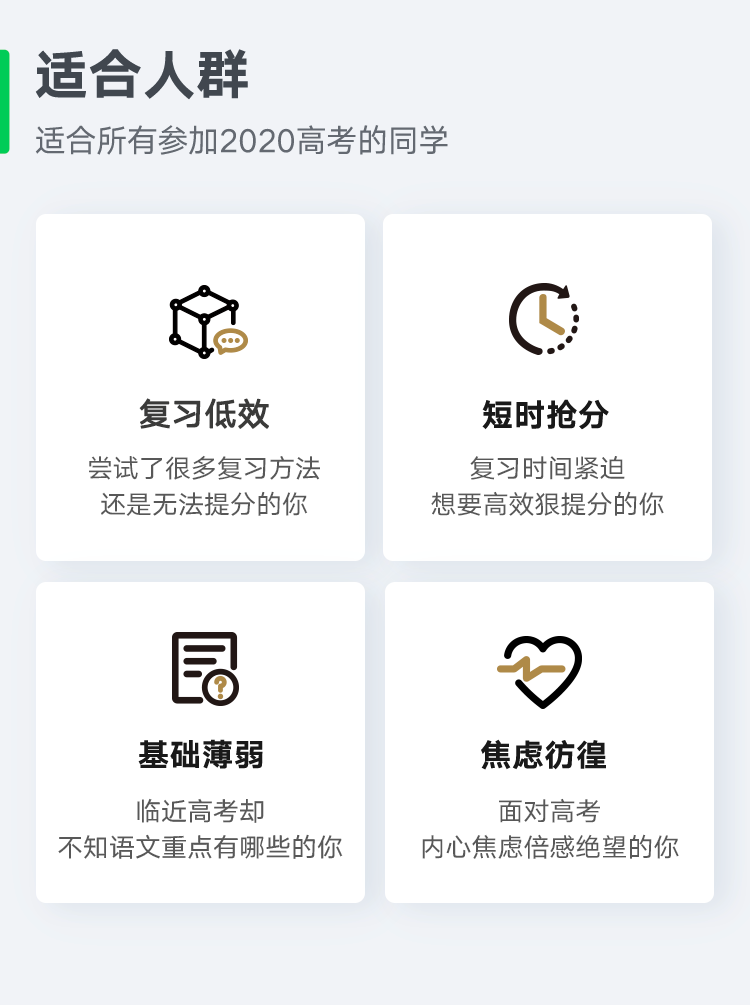 适合人群

适合所有参加2020高考的同学

复习低效

尝试了很多复习方法
还是无法提分的你

短时抢分

复习时间紧迫
想要高效狠提分的你

基础薄弱

临近高考却
不知语文重点有哪些的你

焦虑彷徨

面对高考
内心焦虑倍感绝望的你