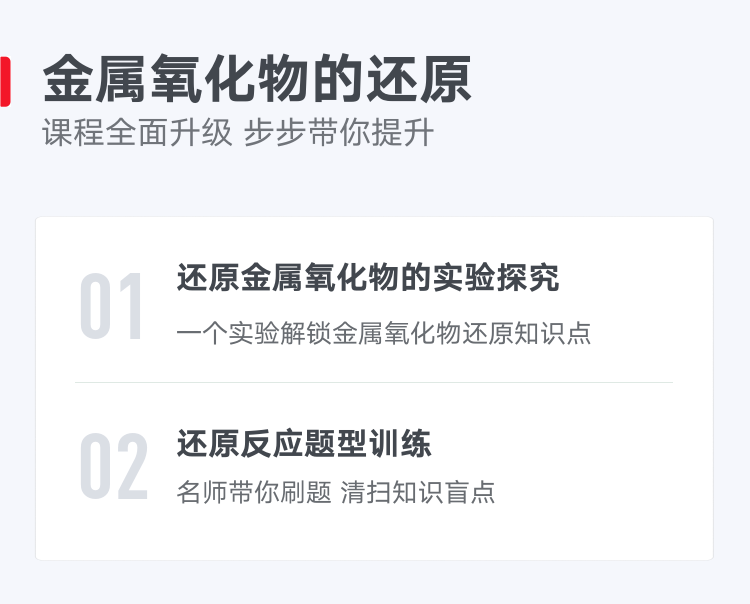 金属氧化物的还原

课程全面升级 步步带你提升

01

还原金属氧化物的实验探究

一个实验解锁金属氧化物还原知识点

02

还原反应题型训练

名师带你刷题 清扫知识盲点