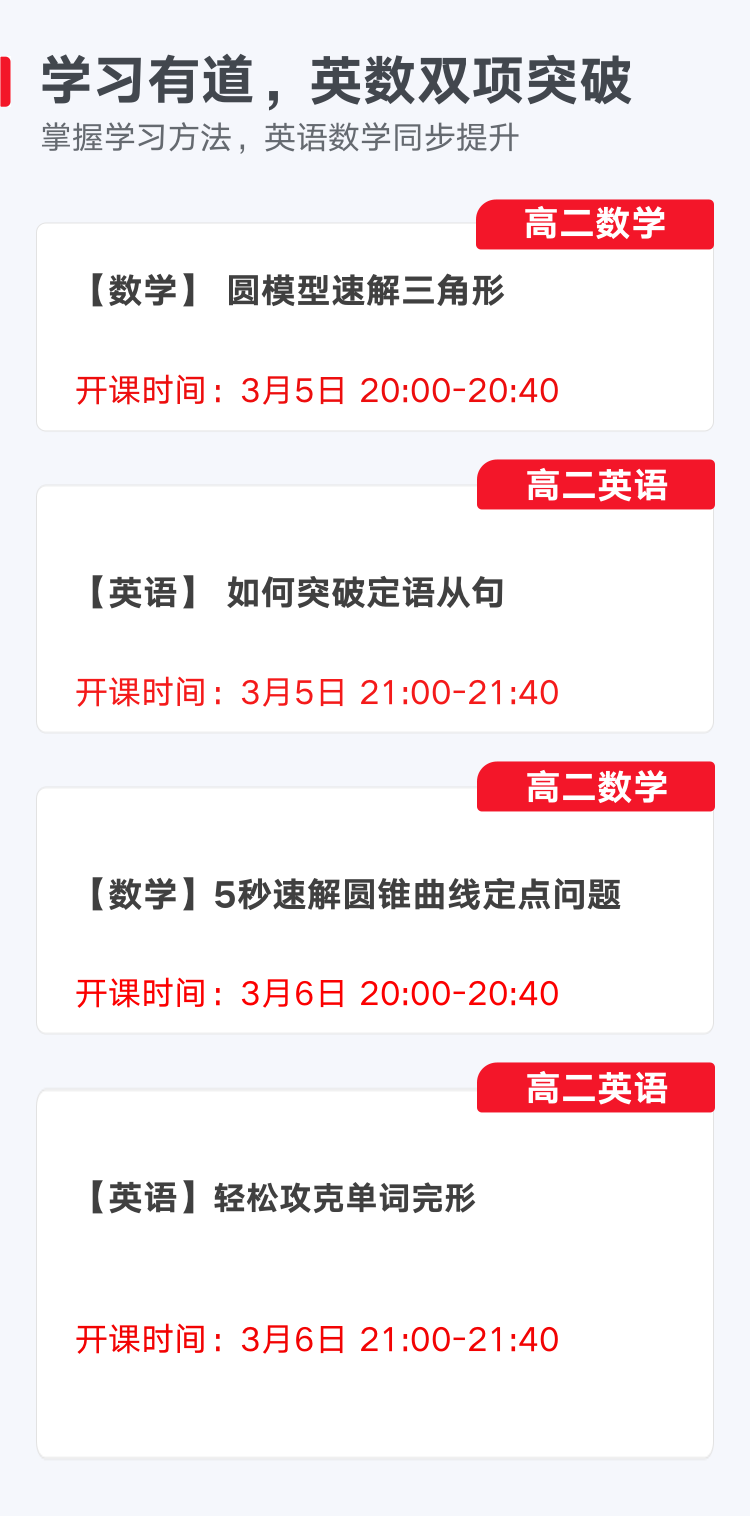 学习有道，英数双项突破

掌握学习方法，英语数学同步提升

高二数学

【数学】 圆模型速解三角形

开课时间：3月5日 20:00-20:40

高二英语

【英语】 如何突破定语从句

开课时间：3月5日 21:00-21:40

高二数学

【数学】5秒速解圆锥曲线定点问题

开课时间：3月6日 20:00-20:40

高二英语

【英语】轻松攻克单词完形

开课时间：3月6日 21:00-21:40