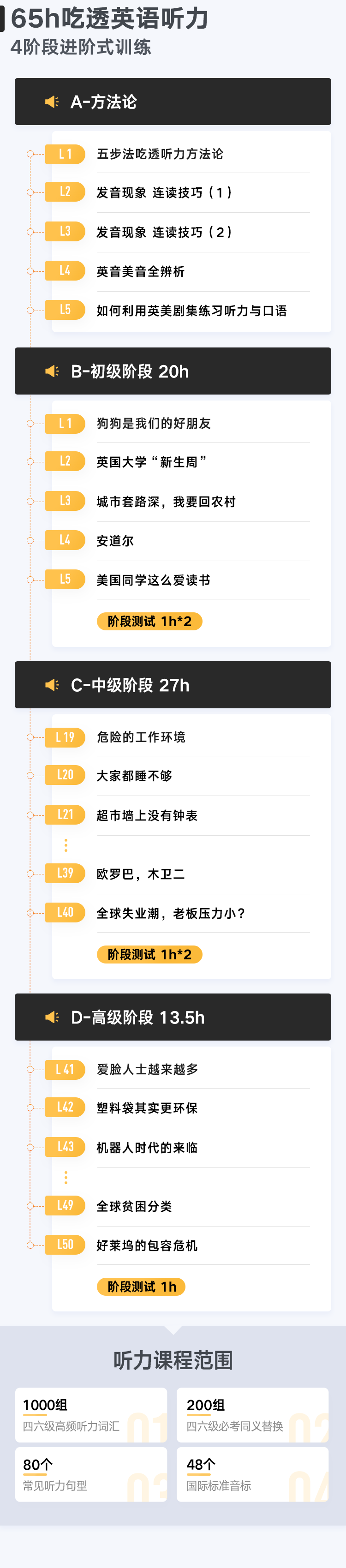 65h吃透英语听力
4阶段进阶式训练

A-方法论

L1 五步法吃透听力方法论
L2 发音现象 连读技巧（1）
L3 发音现象 连读技巧（2）
L4 英音美音全辨析
L5 如何利用英美剧集练习听力与口语

B-初级阶段 20h

L1 狗狗是我们的好朋友
L2 英国大学“新生周”
L3 城市套路深，我要回农村
L4 安道尔
L5 美国同学这么爱读书
阶段测试 1h*2

C-中级阶段 27h

L19 危险的工作环境
L20 大家都睡不够
L21 超市墙上没有钟表
L39 欧罗巴，木卫二
L40 全球失业潮，老板压力小？
阶段测试 1h*2

D-高级阶段 13.5h

L41 爱脸人士越来越多
L42 塑料袋其实更环保
L43 机器人时代的来临
L49 全球贫困分类
L50 好莱坞的包容危机
阶段测试 1h

听力课程范围

1000组
四六级高频听力词汇
01

200组
四六级必考同义替换
02

80个
常见听力句型
03

48个
国际标准音标
04