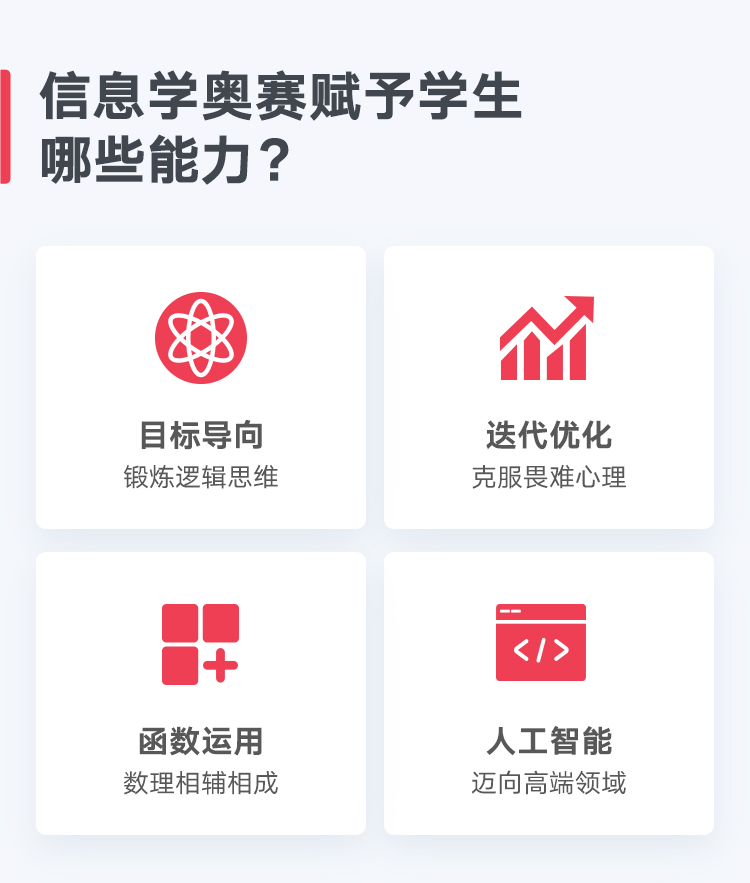 信息学奥赛赋予学生
哪些能力？

目标导向
锻炼逻辑思维

迭代优化
克服畏难心理

函数运用
数理相辅相成

人工智能
迈向高端领域